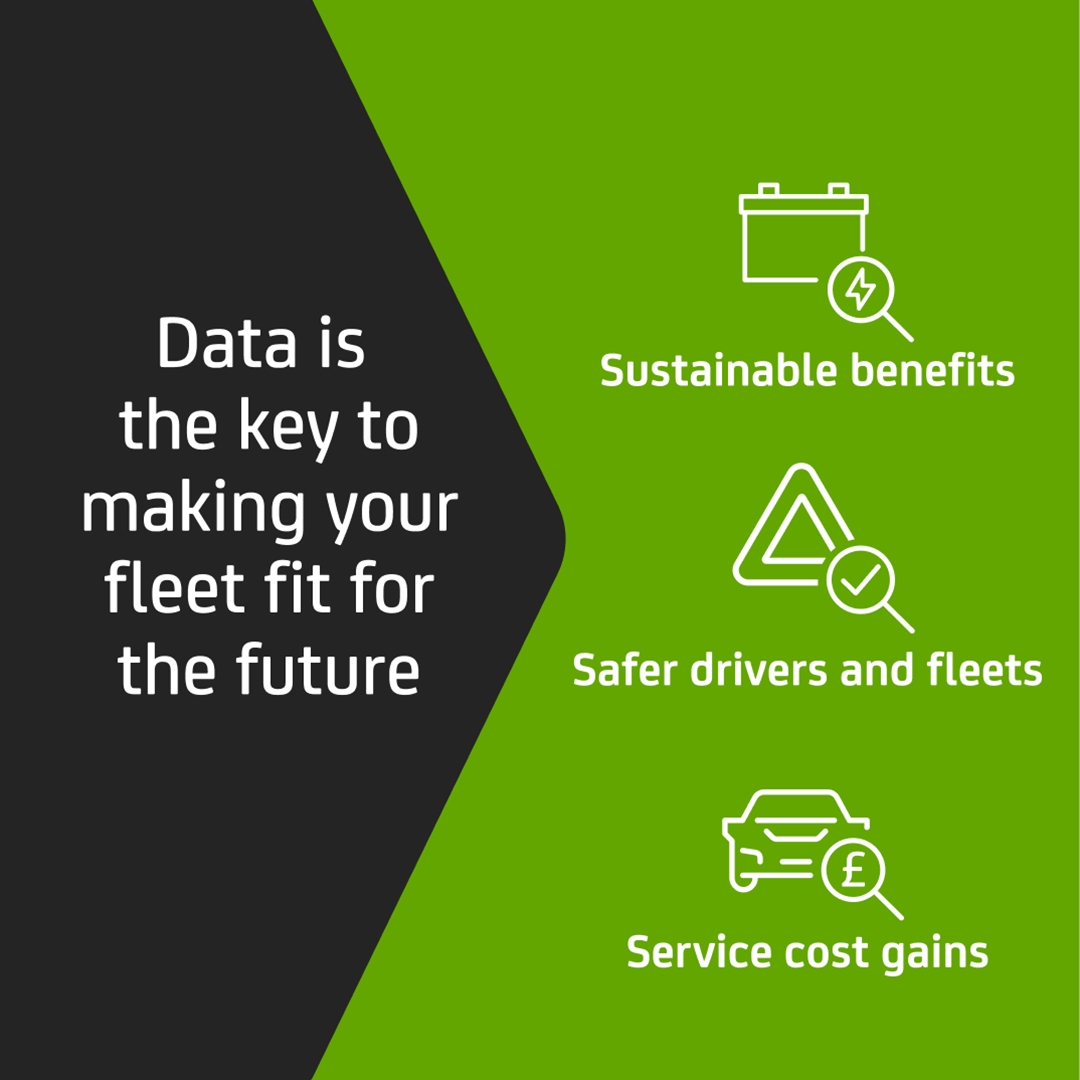 Data is the key to making your fleet fit for the future

Sustainable benefits

Safer drivers and fleets

£

Service cost gains