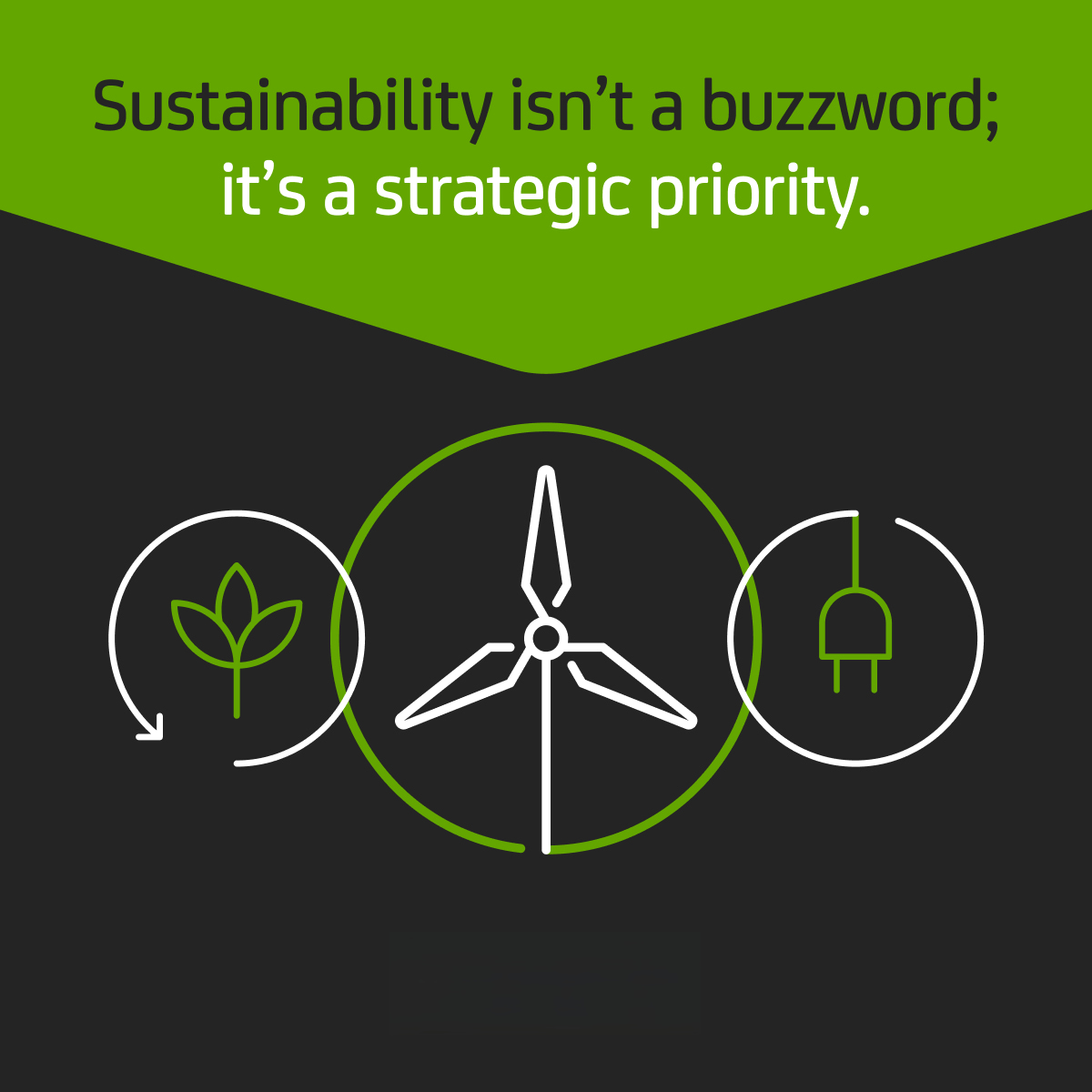 Sustainability isn’t a buzzword; it’s a strategic priority.